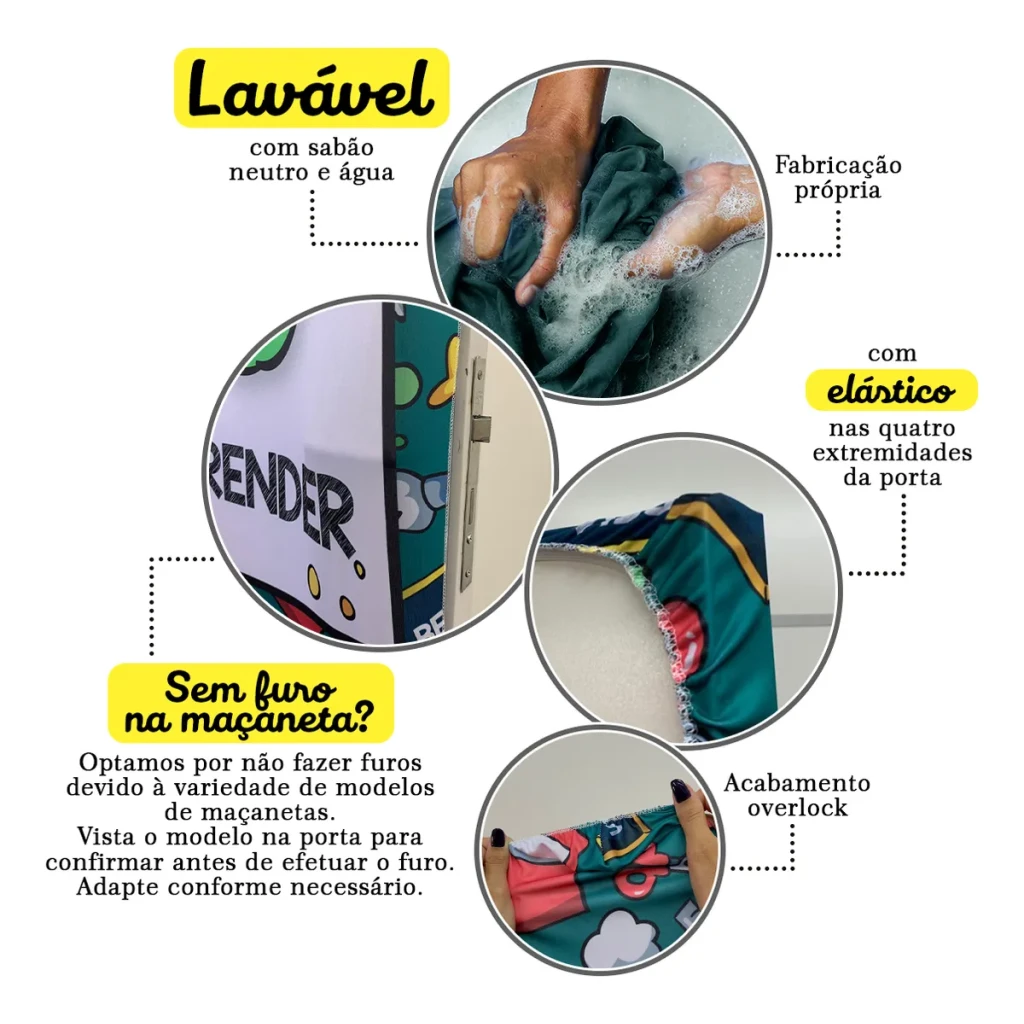 Lavável
com sabão neutro e água

Fabricação própria

RENDER

com
elástico
nas quatro extremidades da porta

Sem furo na maçaneta?
Optamos por não fazer furos devido à variedade de modelos de maçanetas.
Vista o modelo na porta para confirmar antes de efetuar o furo.
Adapte conforme necessário.

Acabamento overlock