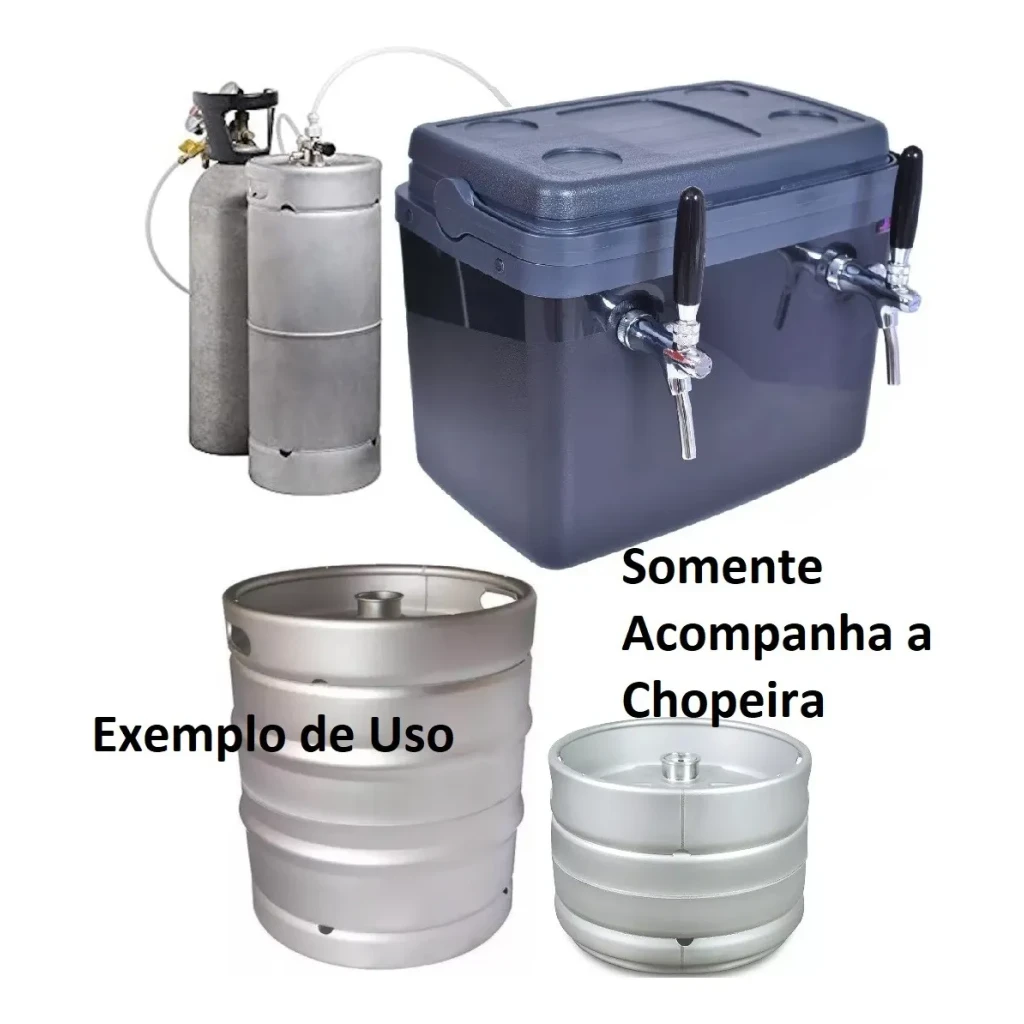 Somente Acompanha a Chopeira

Exemplo de Uso