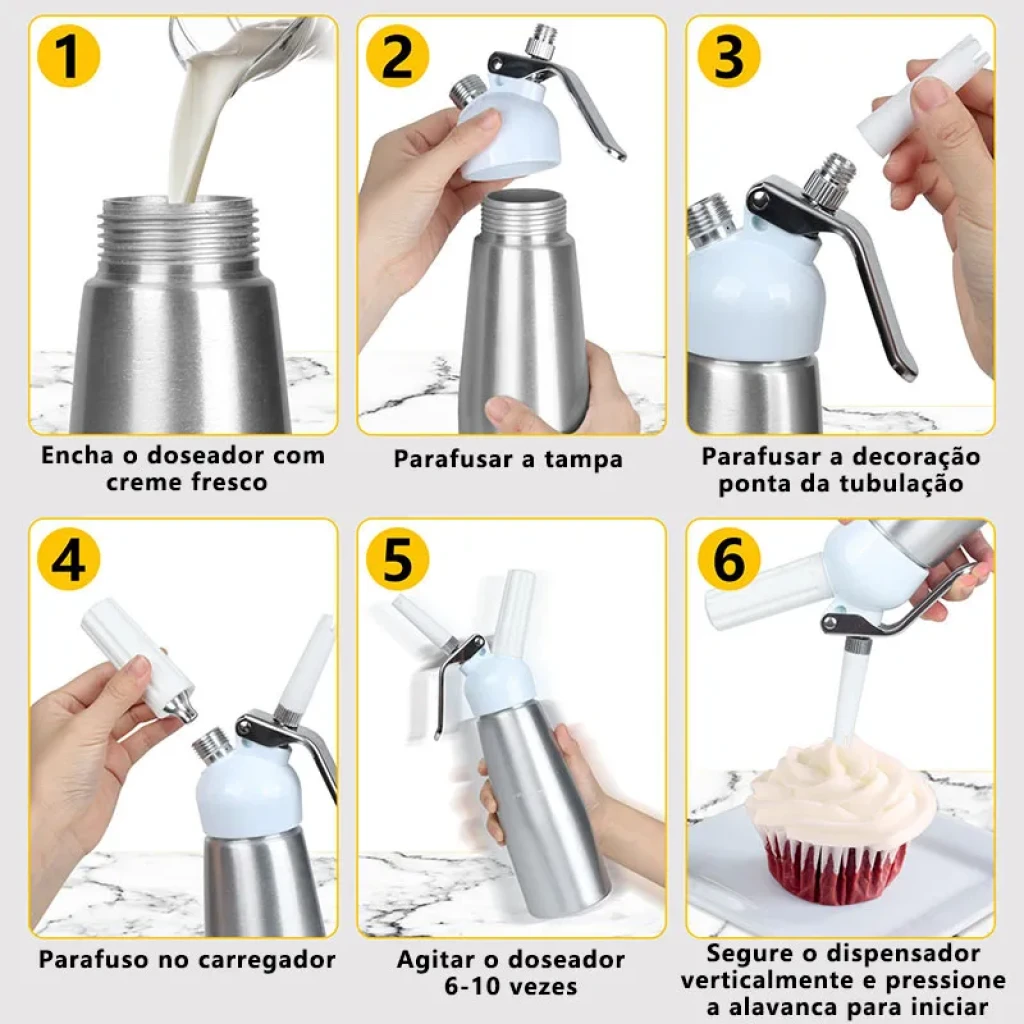 1

Encha o doseador com creme fresco

2

Parafusar a tampa

3

Parafusar a decoração ponta da tubulação

4

Parafuso no carregador

5

Agitar o doseador 6-10 vezes

6

Segure o dispensador verticalmente e pressione a alavanca para iniciar