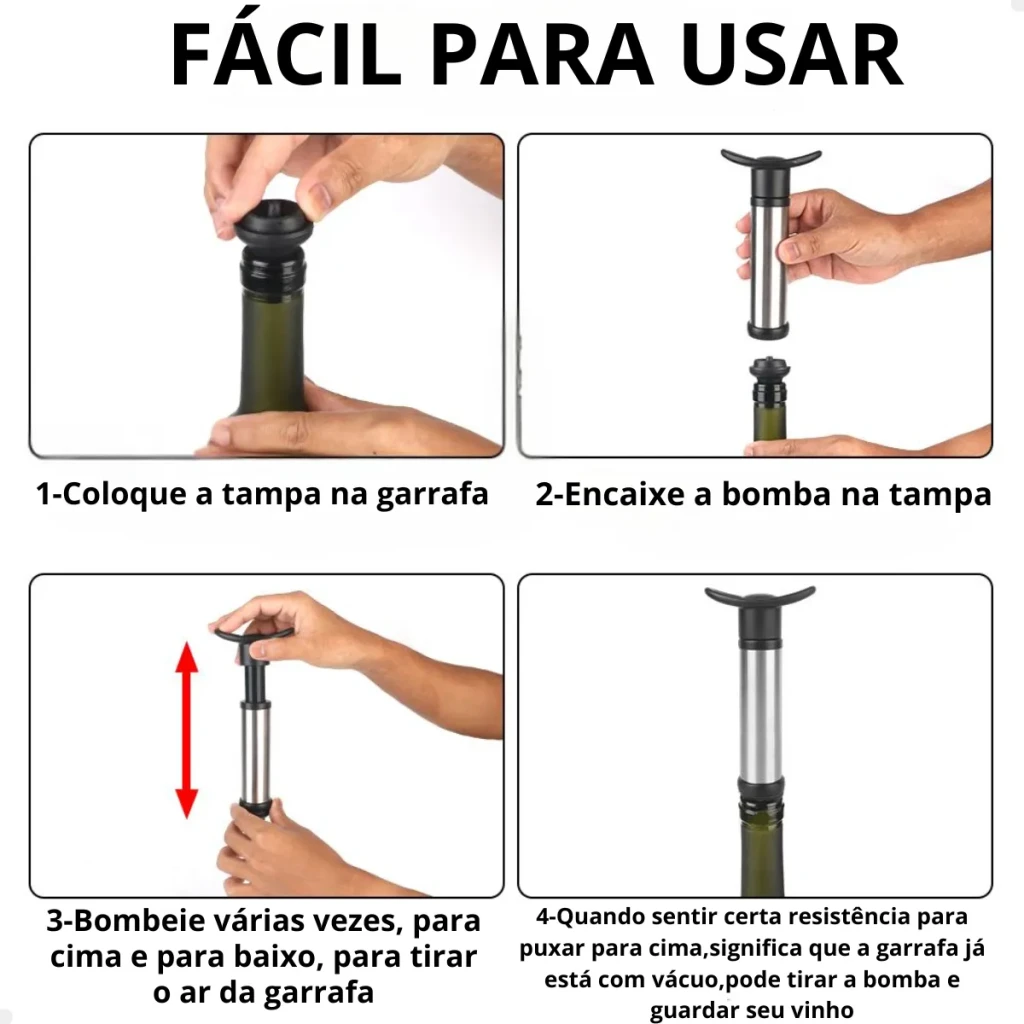 FÁCIL PARA USAR

1-Coloque a tampa na garrafa

2-Encaixe a bomba na tampa

3-Bombeie várias vezes, para cima e para baixo, para tirar o ar da garrafa

4-Quando sentir certa resistência para puxar para cima,significa que a garrafa já está com vácuo,pode tirar a bomba e guardar seu vinho