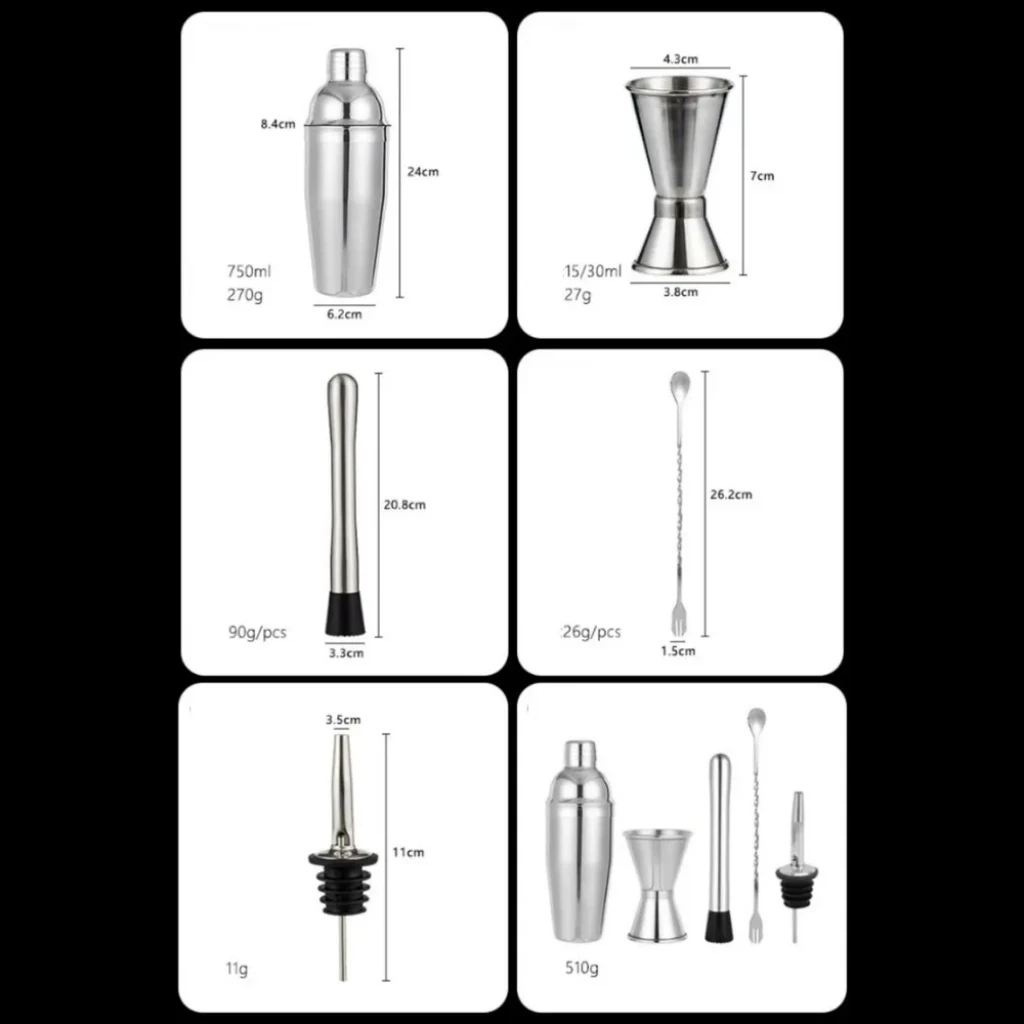 8.4cm
24cm
750ml
270g
6.2cm

4.3cm
7cm
15/30ml
27g
3.8cm

20.8cm
90g/pcs
3.3cm

26.2cm
26g/pcs
1.5cm

3.5cm
11cm
11g

510g