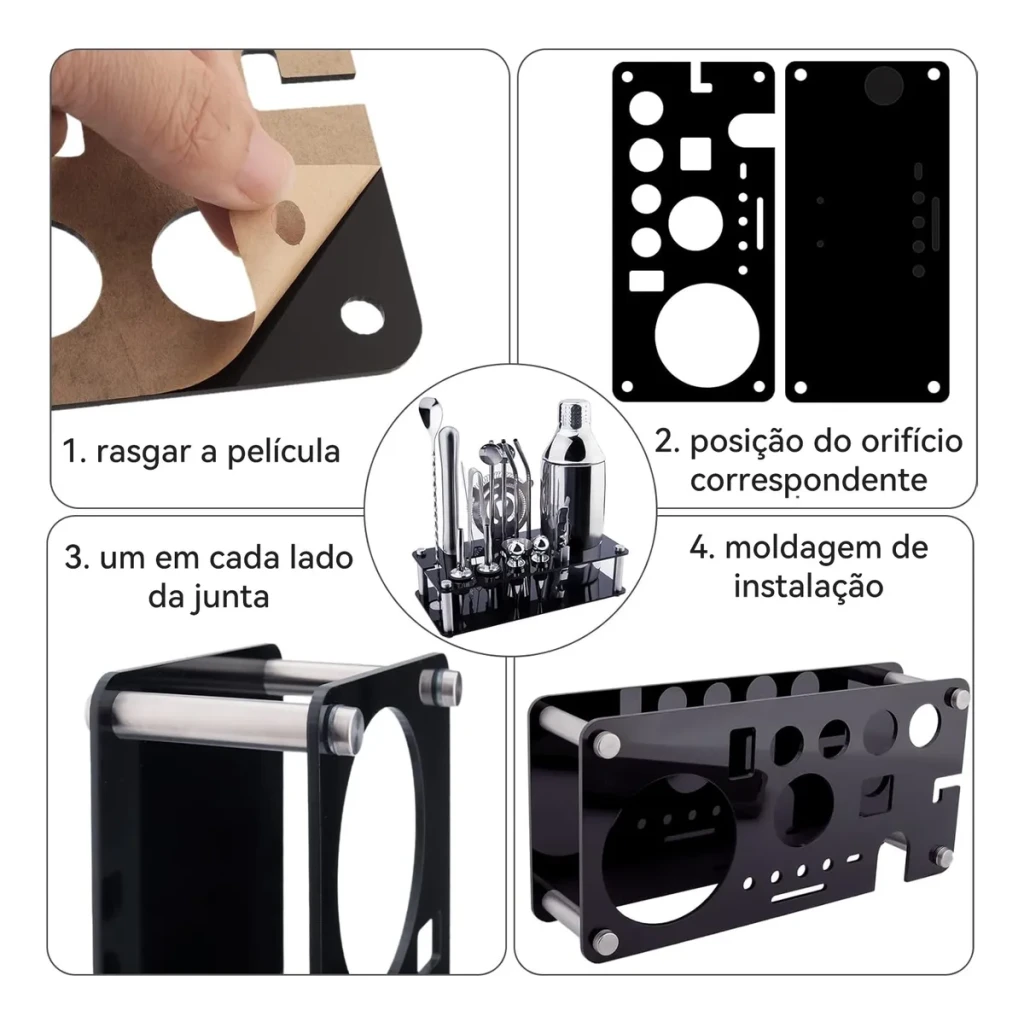 1. rasgar a película

2. posição do orifício correspondente

3. um em cada lado da junta

4. moldagem de instalação