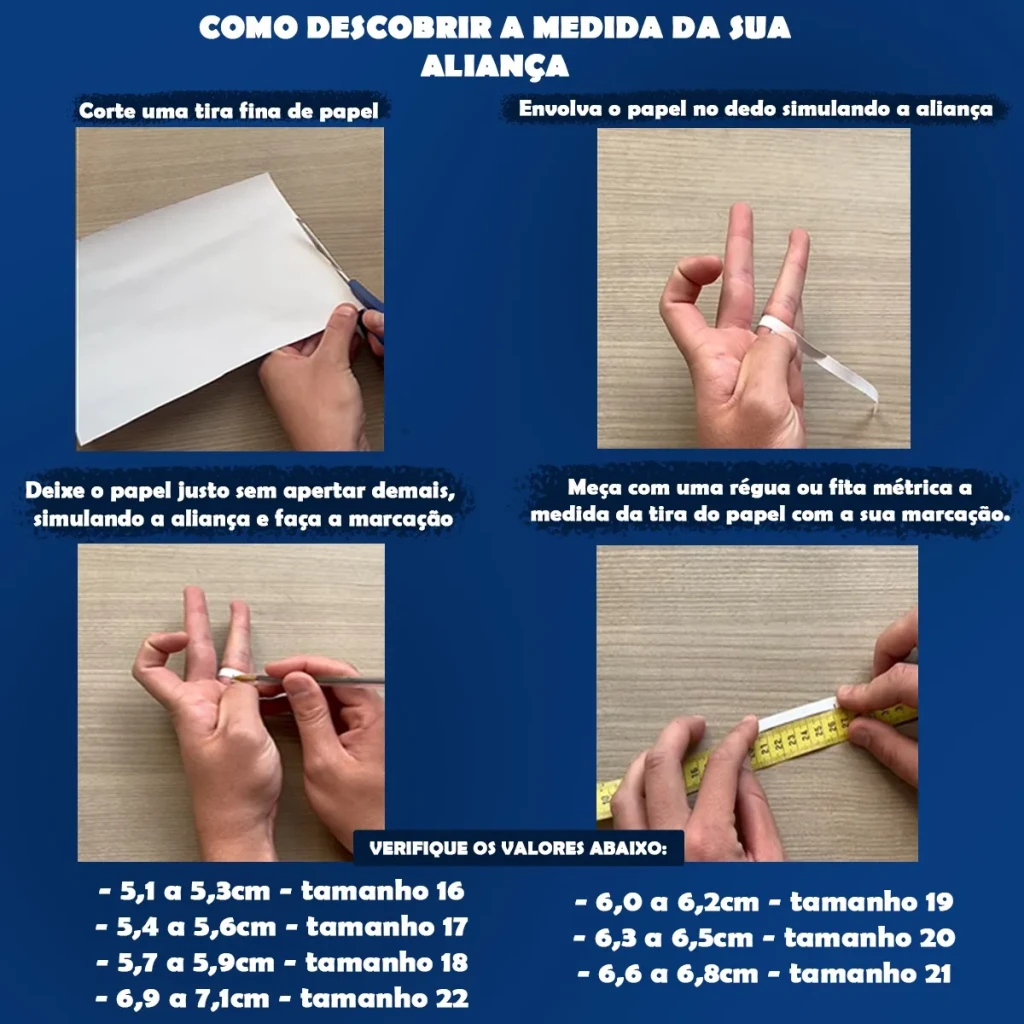 COMO DESCOBRIR A MEDIDA DA SUA ALIANÇA

Corte uma tira fina de papel

Envolva o papel no dedo simulando a aliança

Deixe o papel justo sem apertar demais, simulando a aliança e faça a marcação

Meça com uma régua ou fita métrica a medida da tira do papel com a sua marcação.

VERIFIQUE OS VALORES ABAIXO:

- 5,1 a 5,3cm - tamanho 16
- 5,4 a 5,6cm - tamanho 17
- 5,7 a 5,9cm - tamanho 18
- 6,9 a 7,1cm - tamanho 22

- 6,0 a 6,2cm - tamanho 19
- 6,3 a 6,5cm - tamanho 20
- 6,6 a 6,8cm - tamanho 21