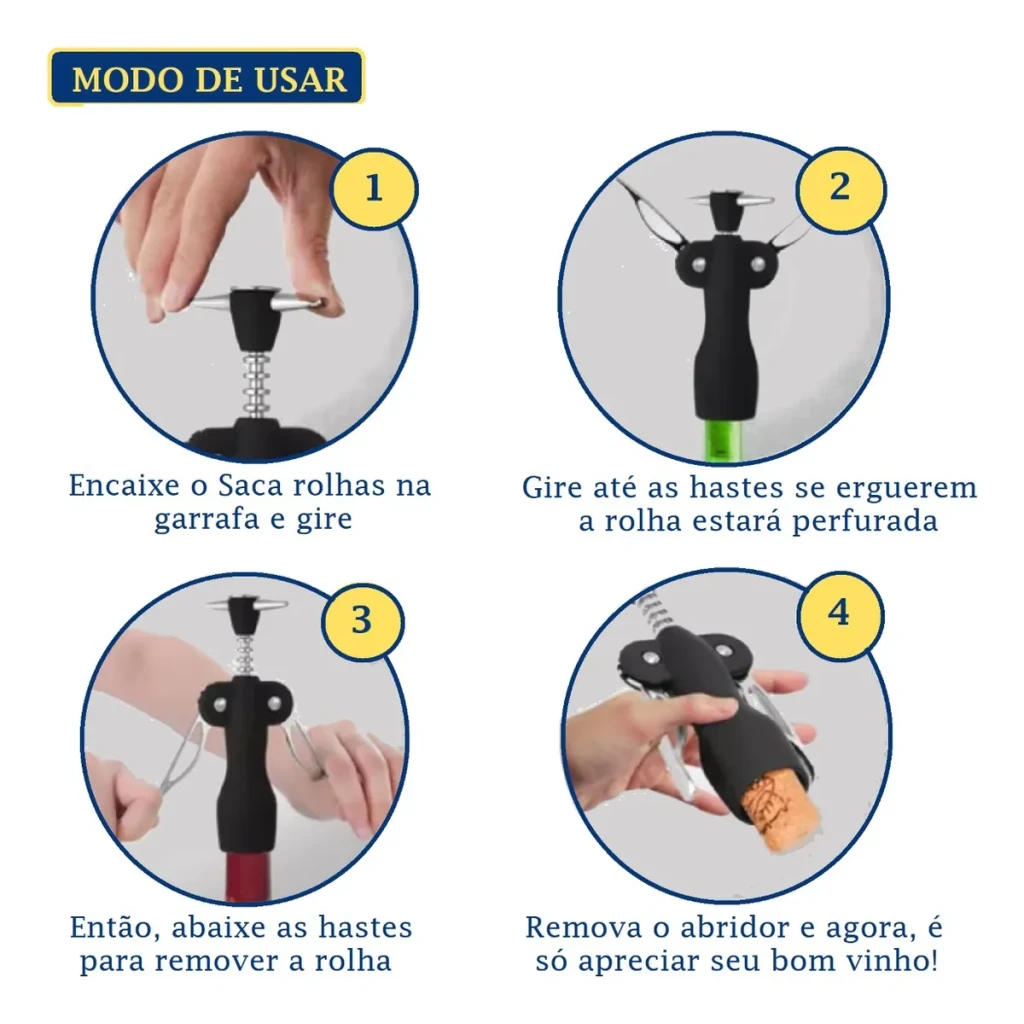 MODO DE USAR

1

Encaixe o Saca rolhas na garrafa e gire

2

Gire até as hastes se erguerem a rolha estará perfurada

3

Então, abaixe as hastes para remover a rolha

4

Remova o abridor e agora, é só apreciar seu bom vinho!